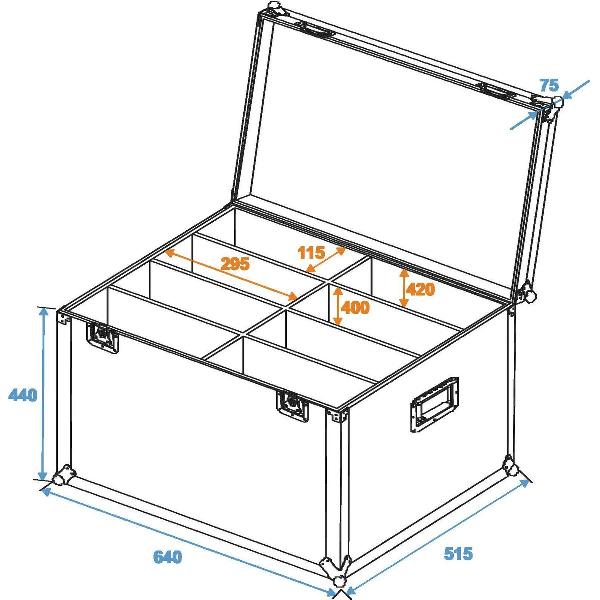 75

115

295

420

400

440

640

515