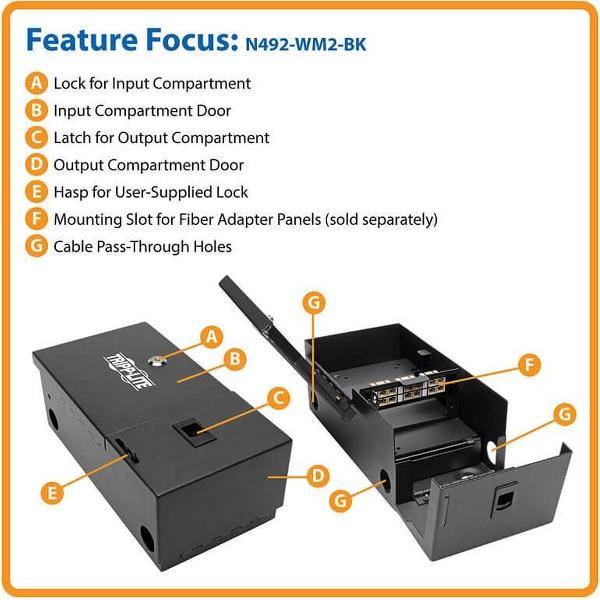 Feature Focus: N492-WM2-BK

A Lock for Input Compartment
B Input Compartment Door
C Latch for Output Compartment
D Output Compartment Door
E Hasp for User-Supplied Lock
F Mounting Slot for Fiber Adapter Panels (sold separately)
G Cable Pass-Through Holes

TRIPP·LITE

A
B
C
D
E
G
F
G
G