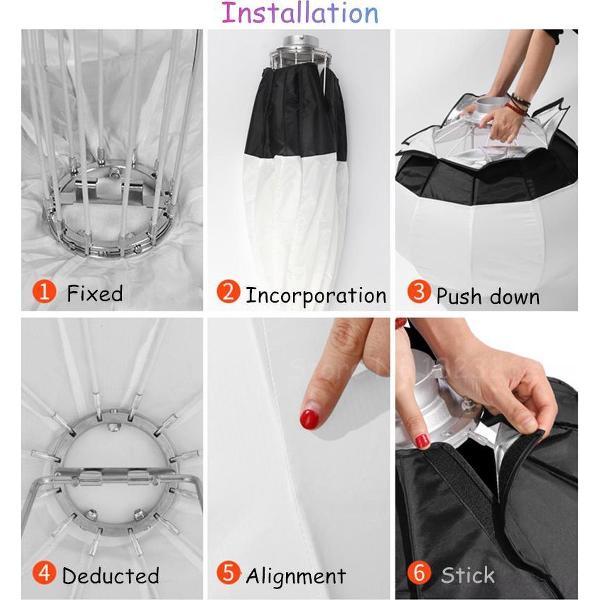 Installation

1 Fixed

2 Incorporation

3 Push down

4 Deducted

5 Alignment

6 Stick