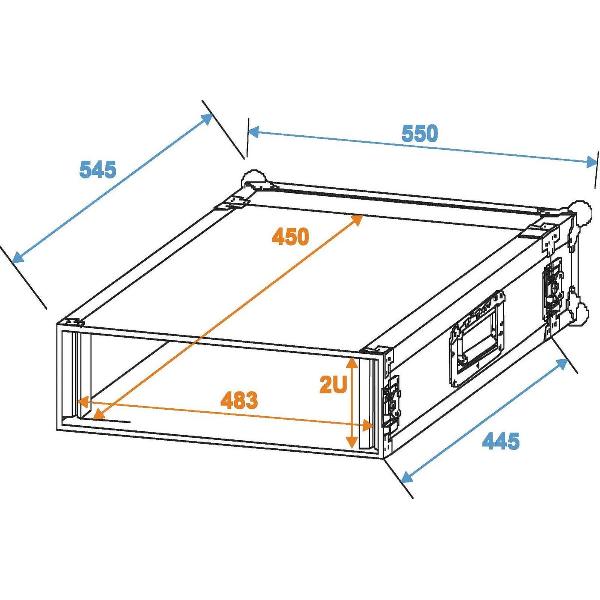 545

550

450

2U

483

445