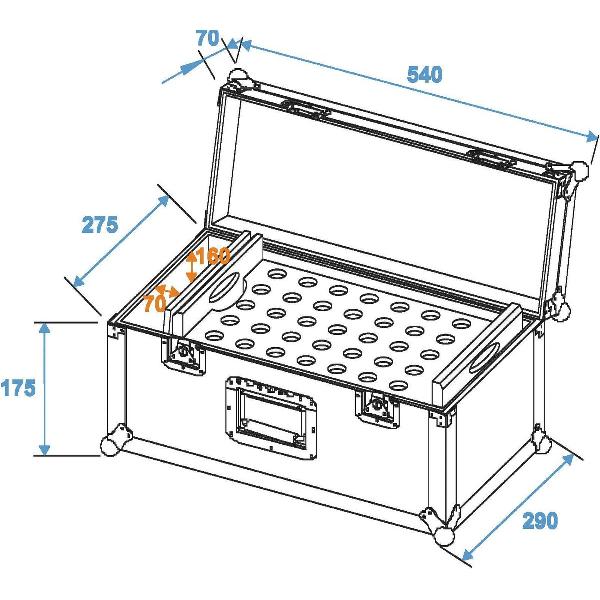 70
540
275
160
70
175
290