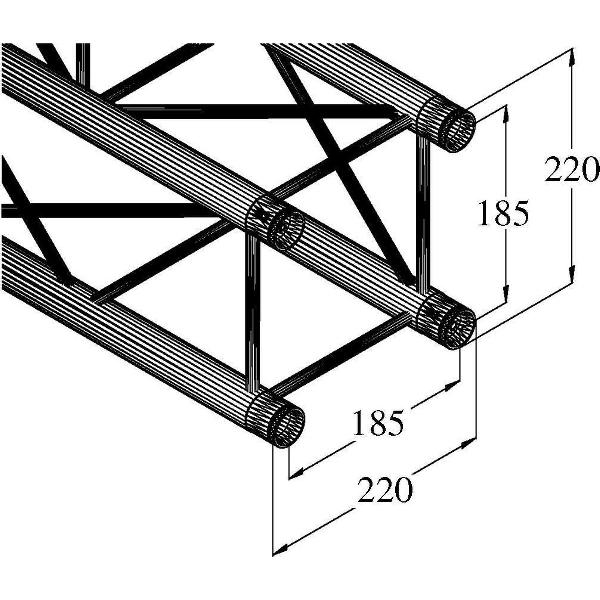 220
185
185
220