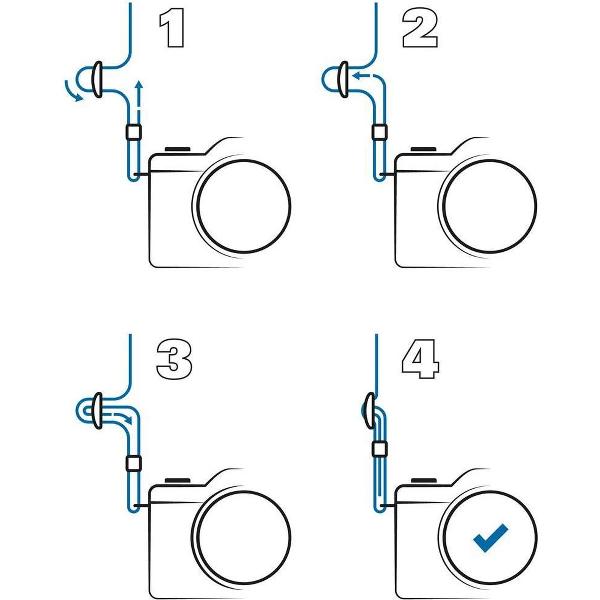 1

2

3

4